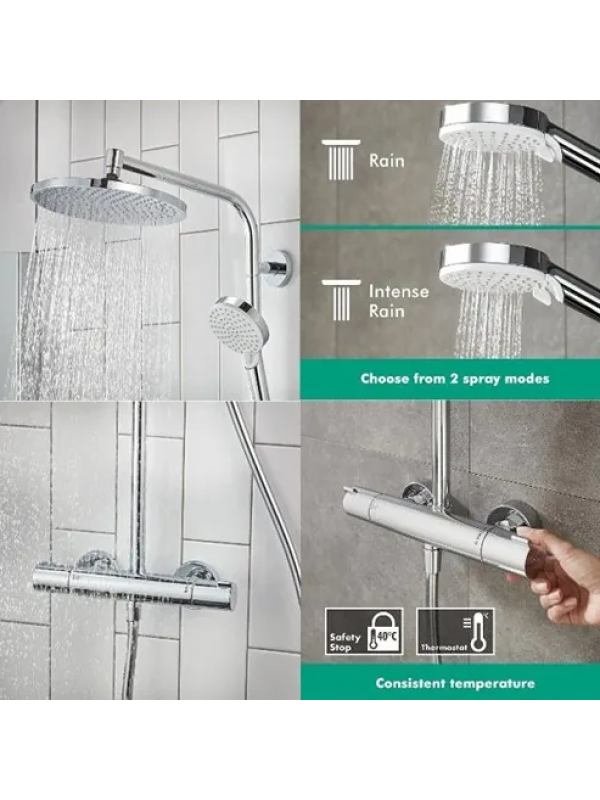 Rain

Intense Rain

Choose from 2 spray modes

Safety Stop 40°C

Thermostat

Consistent temperature